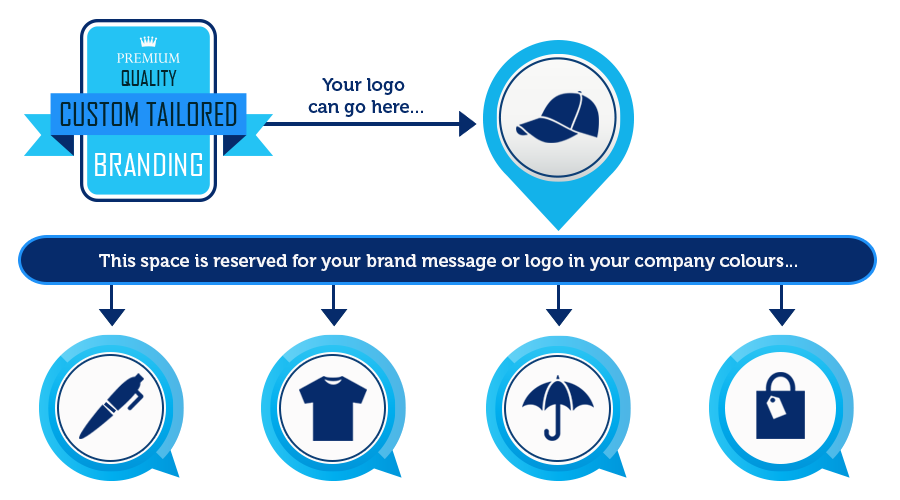 PREMIUM
QUALITY
CUSTOM TAILORED
BRANDING

Your logo can go here...

This space is reserved for your brand message or logo in your company colours...